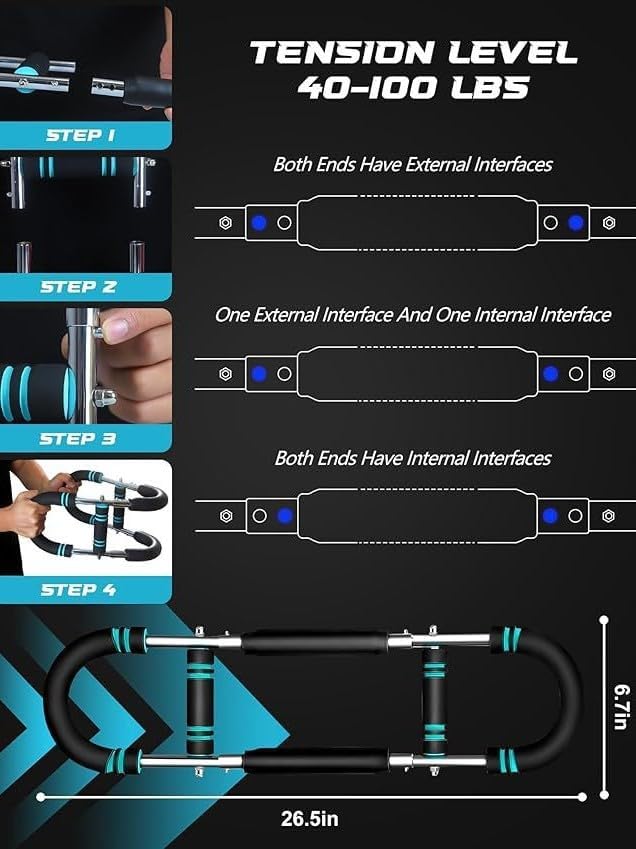 STEP 1

STEP 2

STEP 3

STEP 4

TENSION LEVEL
40-100 LBS

Both Ends Have External Interfaces

One External Interface And One Internal Interface

Both Ends Have Internal Interfaces

6.7in

26.5in