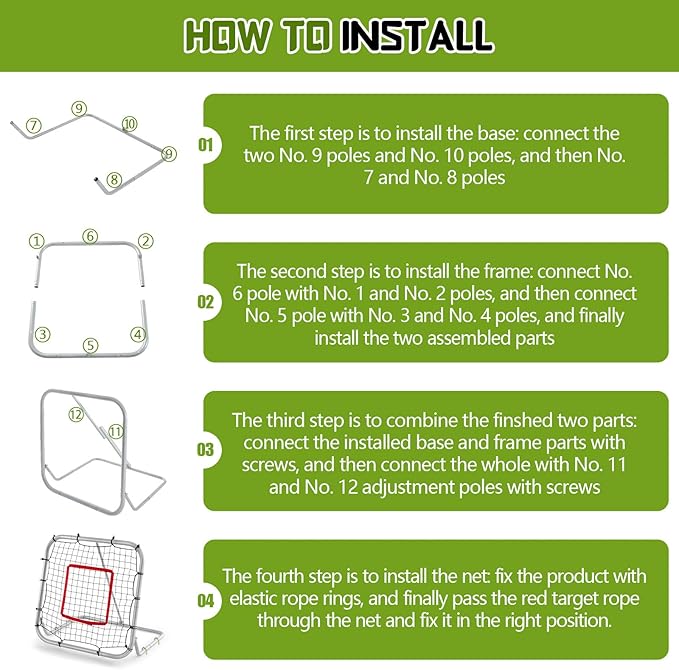 HOW TO INSTALL

⑦ ⑨ ⑩ ⑨ ⑧

01 The first step is to install the base: connect the two No. 9 poles and No. 10 poles, and then No. 7 and No. 8 poles

① ⑥ ② ③ ⑤ ④

02 The second step is to install the frame: connect No. 6 pole with No. 1 and No. 2 poles, and then connect No. 5 pole with No. 3 and No. 4 poles, and finally install the two assembled parts

⑫ ⑪

03 The third step is to combine the finshed two parts: connect the installed base and frame parts with screws, and then connect the whole with No. 11 and No. 12 adjustment poles with screws

04 The fourth step is to install the net: fix the product with elastic rope rings, and finally pass the red target rope through the net and fix it in the right position.