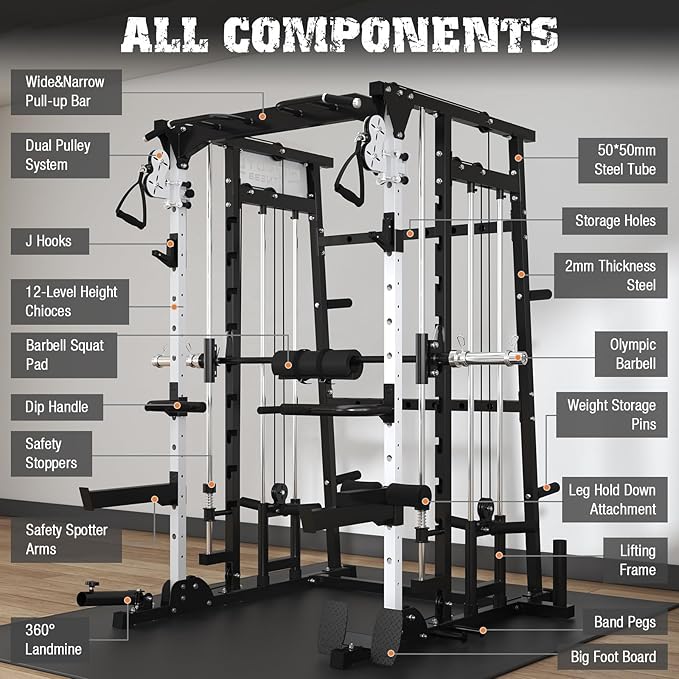 ALL COMPONENTS

Wide&Narrow Pull-up Bar

Dual Pulley System

J Hooks

12-Level Height Chioces

Barbell Squat Pad

Dip Handle

Safety Stoppers

Safety Spotter Arms

360° Landmine

50*50mm Steel Tube

Storage Holes

2mm Thickness Steel

Olympic Barbell

Weight Storage Pins

Leg Hold Down Attachment

Lifting Frame

Band Pegs

Big Foot Board