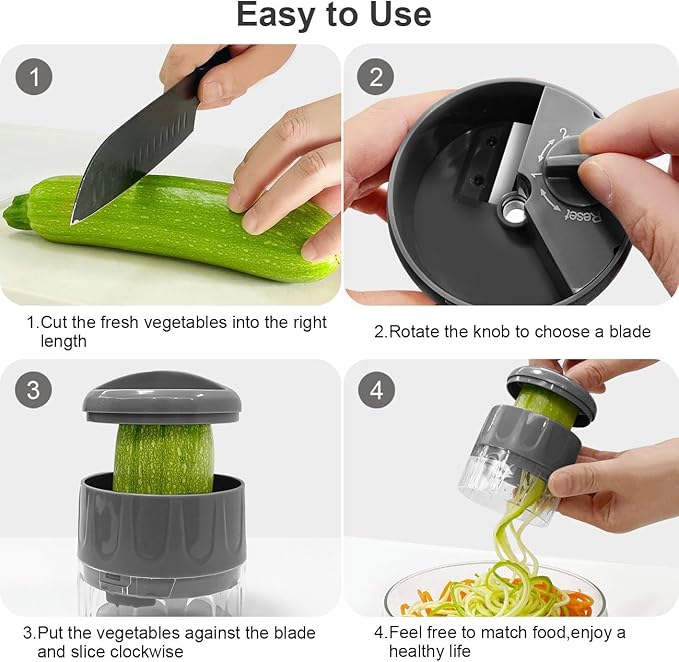 Easy to Use

1

1.Cut the fresh vegetables into the right length

2

2
1
Reset

2.Rotate the knob to choose a blade

3

3.Put the vegetables against the blade and slice clockwise

4

4.Feel free to match food,enjoy a healthy life