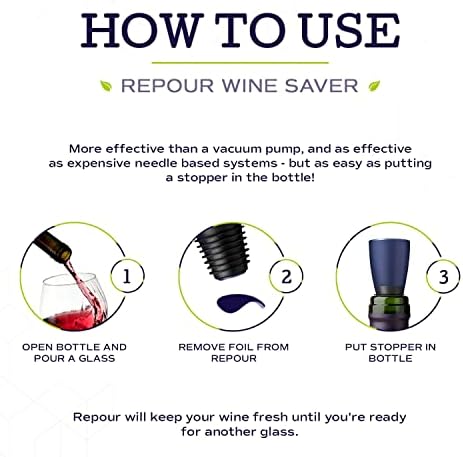 HOW TO USE

REPOUR WINE SAVER

More effective than a vacuum pump, and as effective as expensive needle based systems - but as easy as putting a stopper in the bottle!

1

OPEN BOTTLE AND POUR A GLASS

2

REMOVE FOIL FROM REPOUR

3

PUT STOPPER IN BOTTLE

Repour will keep your wine fresh until you're ready for another glass.