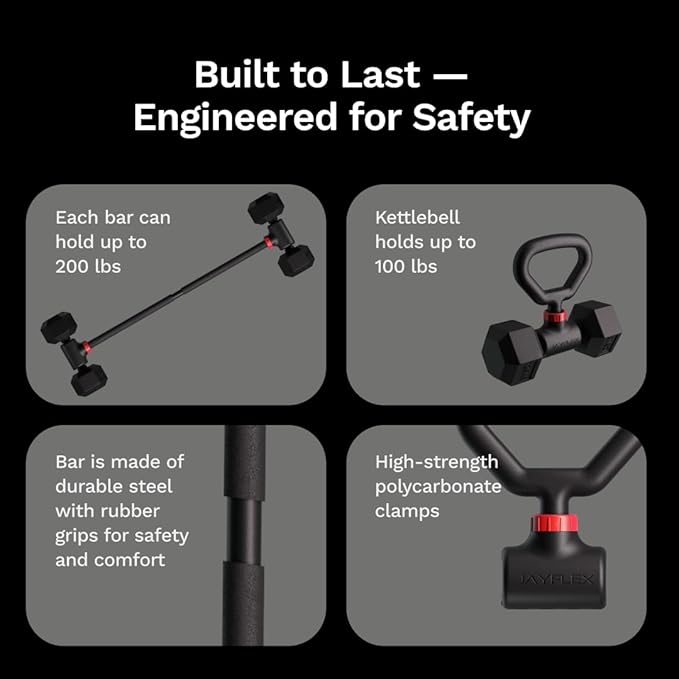 Built to Last — Engineered for Safety

Each bar can hold up to 200 lbs

Kettlebell holds up to 100 lbs

Bar is made of durable steel with rubber grips for safety and comfort

High-strength polycarbonate clamps

JAYFLEX