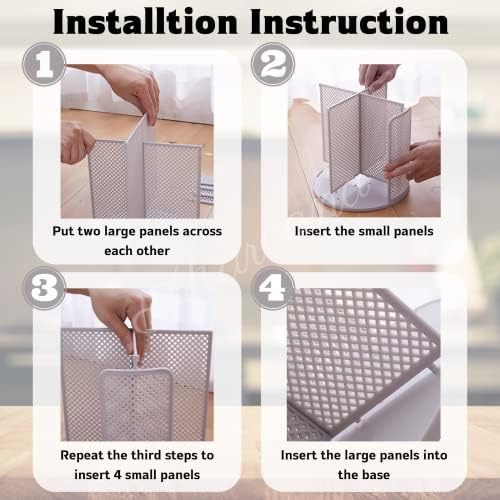 Installtion Instruction

1

Put two large panels across each other

2

Insert the small panels

3

Repeat the third steps to insert 4 small panels

4

Insert the large panels into the base