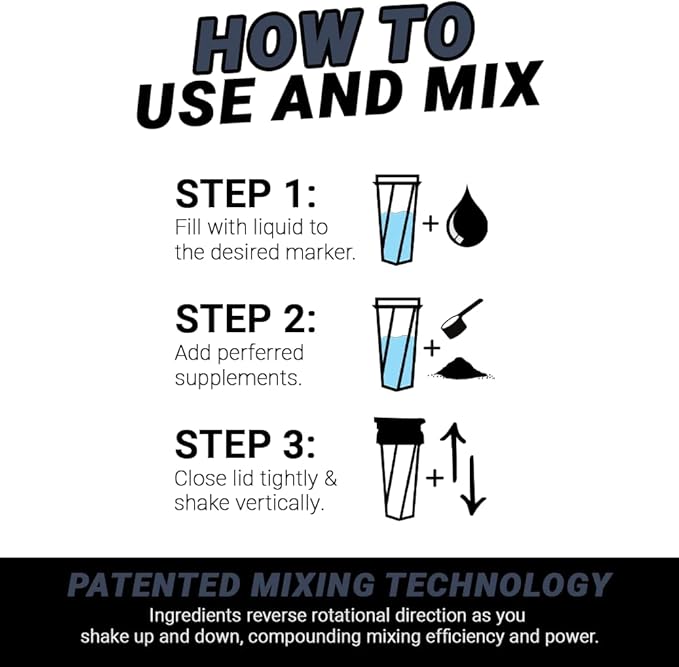 HOW TO
USE AND MIX

STEP 1:
Fill with liquid to the desired marker.

+

STEP 2:
Add perferred supplements.

+

STEP 3:
Close lid tightly & shake vertically.

+

PATENTED MIXING TECHNOLOGY
Ingredients reverse rotational direction as you shake up and down, compounding mixing efficiency and power.