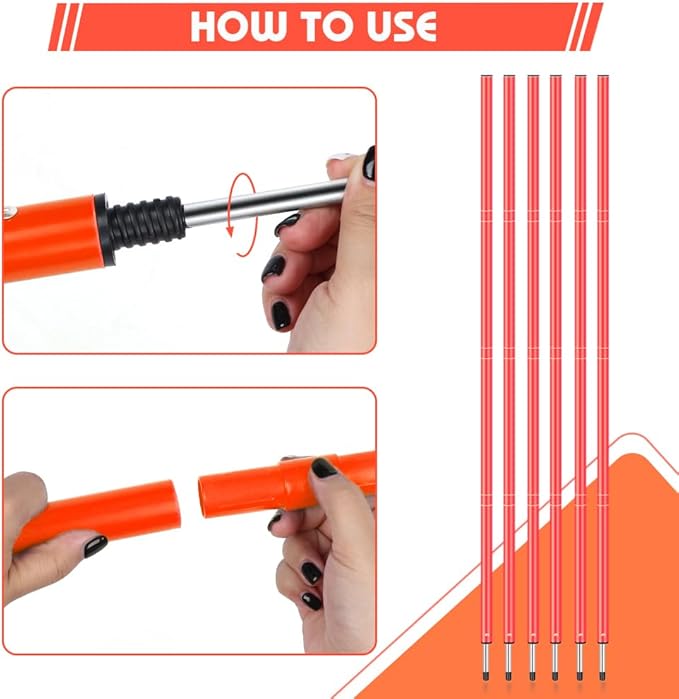 HOW TO USE