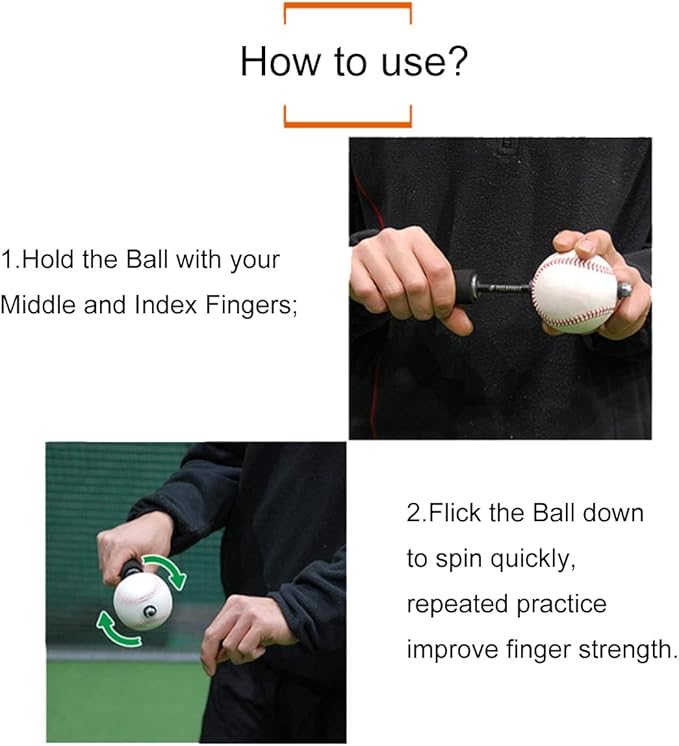 How to use?

1.Hold the Ball with your Middle and Index Fingers;

2.Flick the Ball down to spin quickly, repeated practice improve finger strength.