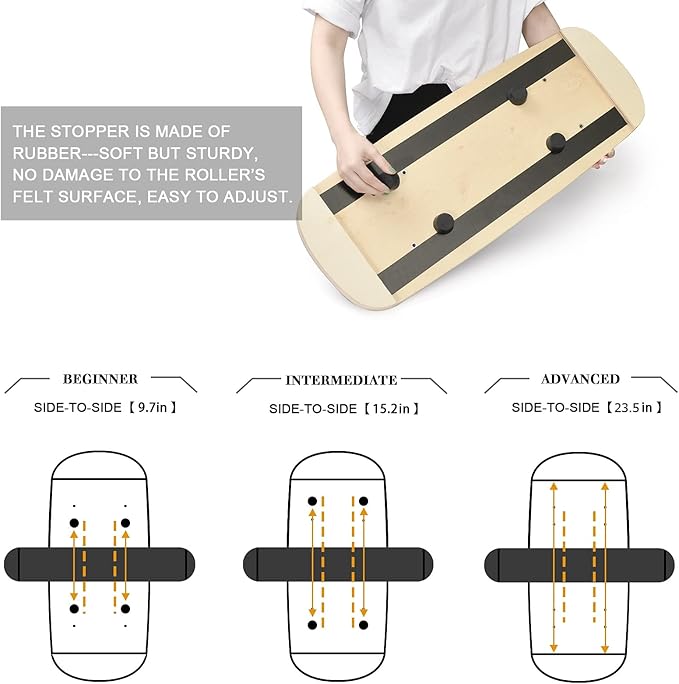 THE STOPPER IS MADE OF RUBBER---SOFT BUT STURDY, NO DAMAGE TO THE ROLLER'S FELT SURFACE, EASY TO ADJUST.

BEGINNER
SIDE-TO-SIDE【9.7in】

INTERMEDIATE
SIDE-TO-SIDE【15.2in】

ADVANCED
SIDE-TO-SIDE【23.5in】