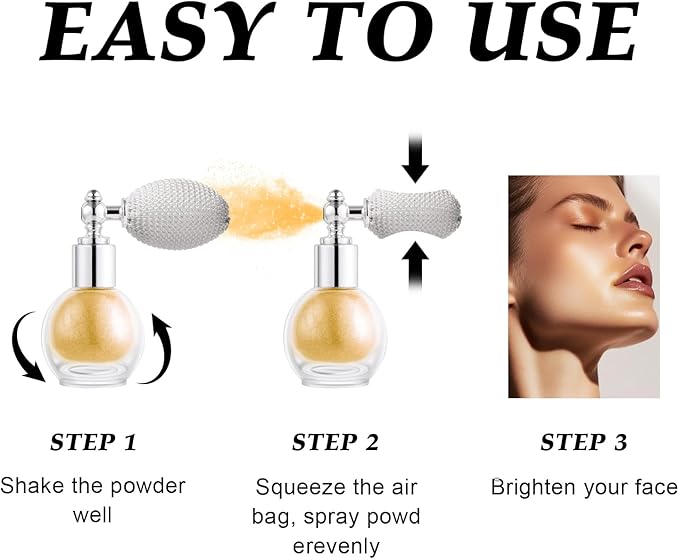 EASY TO USE

STEP 1

Shake the powder well

STEP 2

Squeeze the air bag, spray powd erevenly

STEP 3

Brighten your face