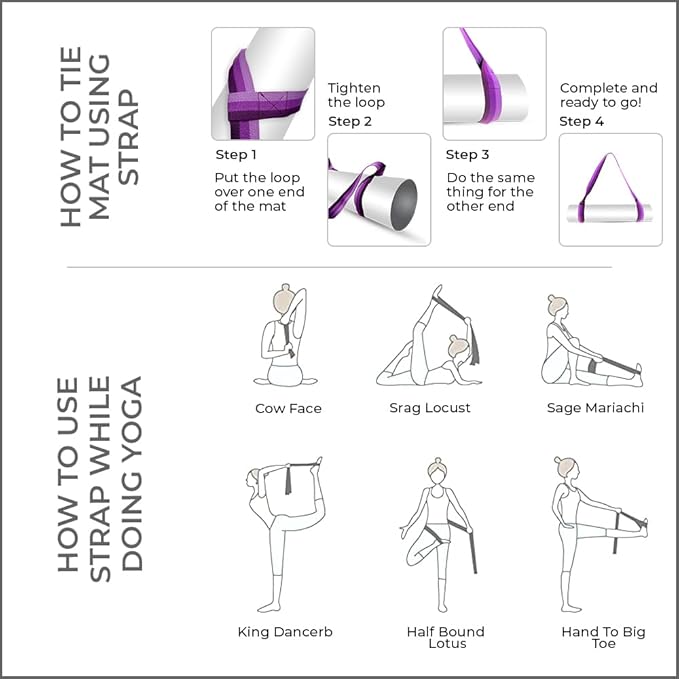 HOW TO TIE MAT USING STRAP

Step 1
Put the loop over one end of the mat

Tighten the loop
Step 2

Step 3
Do the same thing for the other end

Complete and ready to go!
Step 4

HOW TO USE STRAP WHILE DOING YOGA

Cow Face

Srag Locust

Sage Mariachi

King Dancerb

Half Bound Lotus

Hand To Big Toe