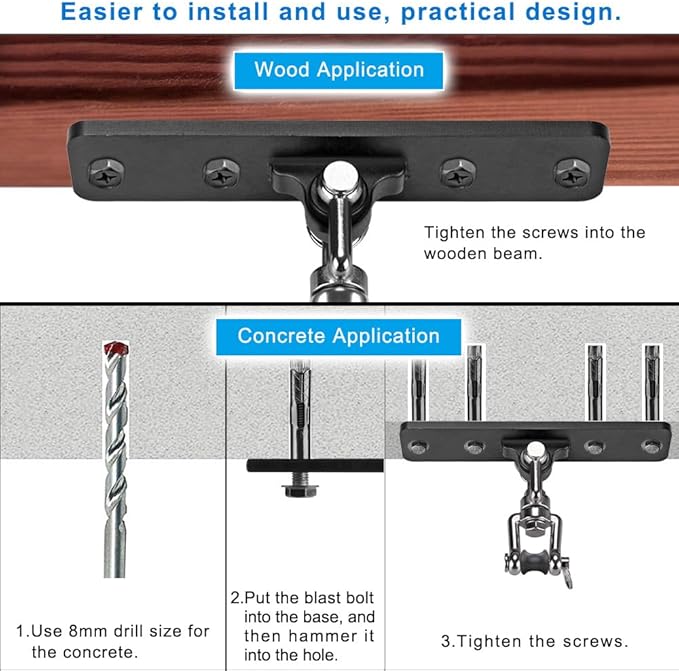 Easier to install and use, practical design.

Wood Application

Tighten the screws into the wooden beam.

Concrete Application

1.Use 8mm drill size for the concrete.

2.Put the blast bolt into the base, and then hammer it into the hole.

3.Tighten the screws.