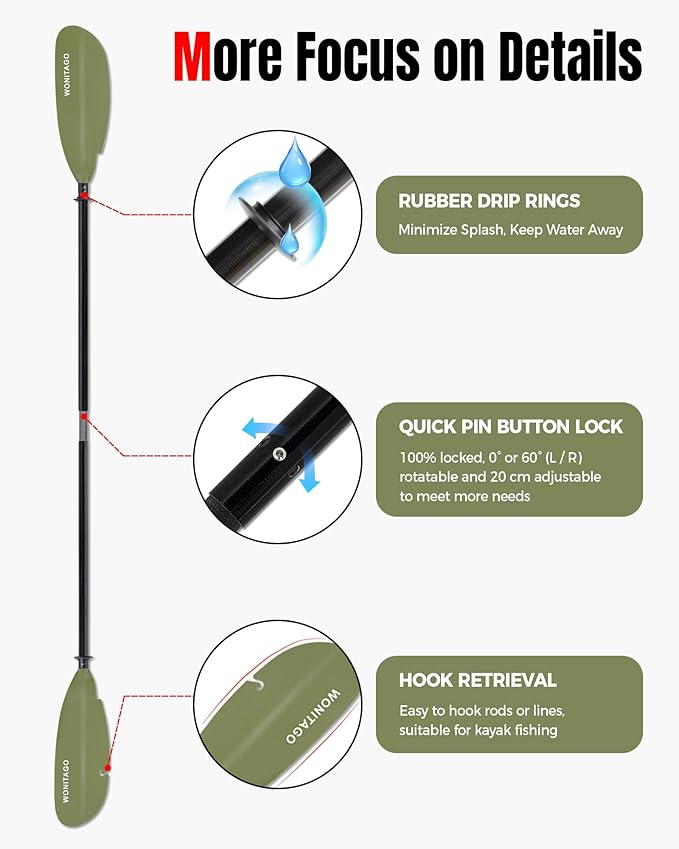 More Focus on Details

WONITAGO

RUBBER DRIP RINGS
Minimize Splash, Keep Water Away

QUICK PIN BUTTON LOCK
100% locked, 0° or 60° (L / R) rotatable and 20 cm adjustable to meet more needs

WONITAGO

HOOK RETRIEVAL
Easy to hook rods or lines, suitable for kayak fishing

WONITAGO