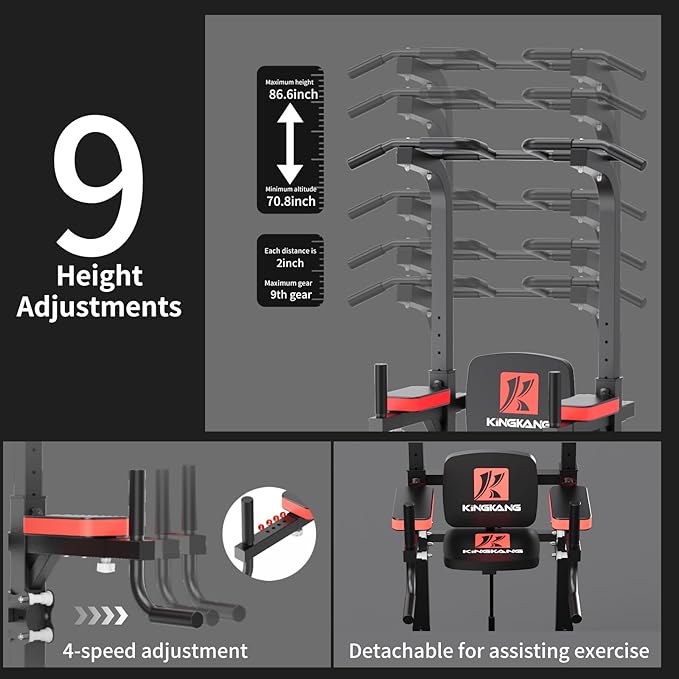 9
Height Adjustments

Maximum height
86.6inch

Minimum altitude
70.8inch

Each distance is
2inch
Maximum gear
9th gear

KINGKANG

4-speed adjustment

KINGKANG
KINGKANG

Detachable for assisting exercise