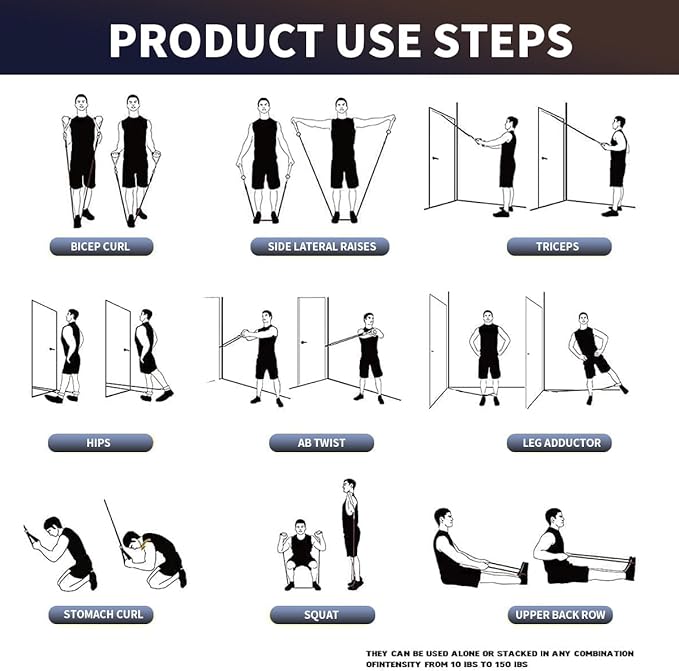 PRODUCT USE STEPS

BICEP CURL

SIDE LATERAL RAISES

TRICEPS

HIPS

AB TWIST

LEG ADDUCTOR

STOMACH CURL

SQUAT

UPPER BACK ROW

THEY CAN BE USED ALONE OR STACKED IN ANY COMBINATION OFINTENSITY FROM 10 IBS TO 150 IBS