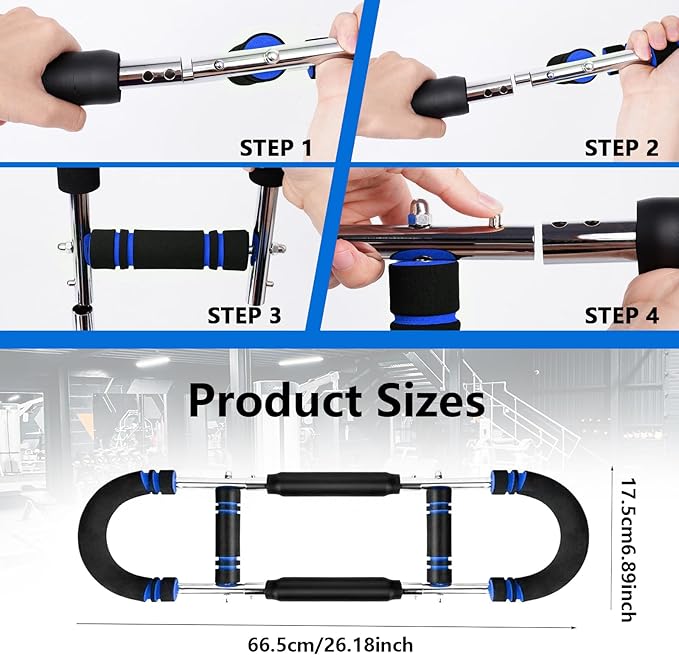 STEP 1

STEP 2

STEP 3

STEP 4

Product Sizes

17.5cm6.89inch

66.5cm/26.18inch