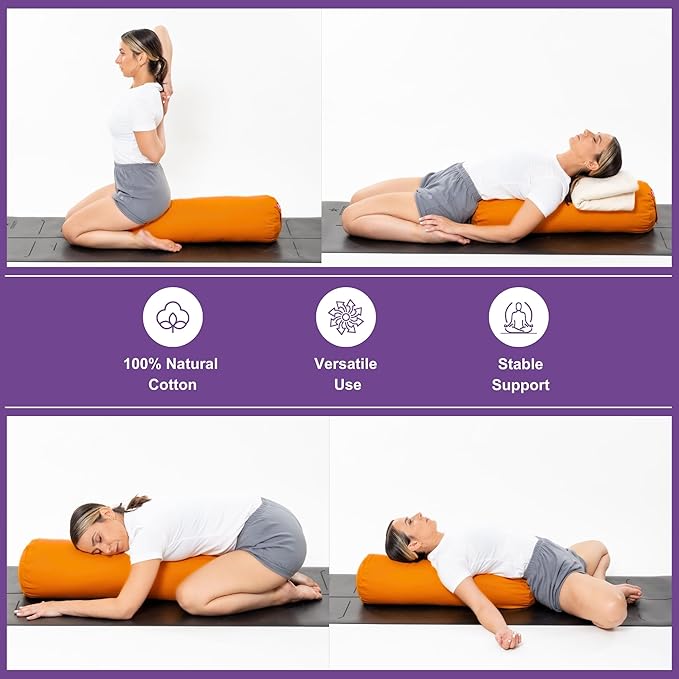 100% Natural Cotton

Versatile Use

Stable Support