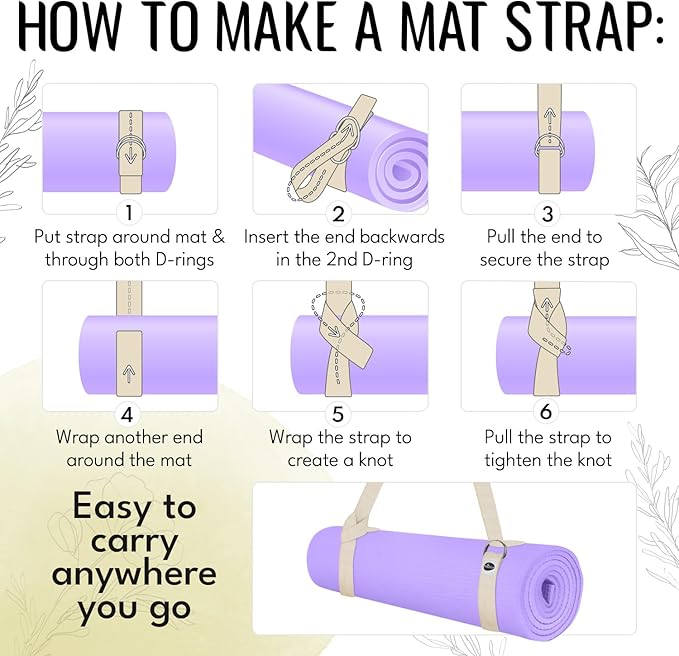 HOW TO MAKE A MAT STRAP:

1
Put strap around mat & through both D-rings

2
Insert the end backwards in the 2nd D-ring

3
Pull the end to secure the strap

4
Wrap another end around the mat

5
Wrap the strap to create a knot

6
Pull the strap to tighten the knot

Easy to carry anywhere you go