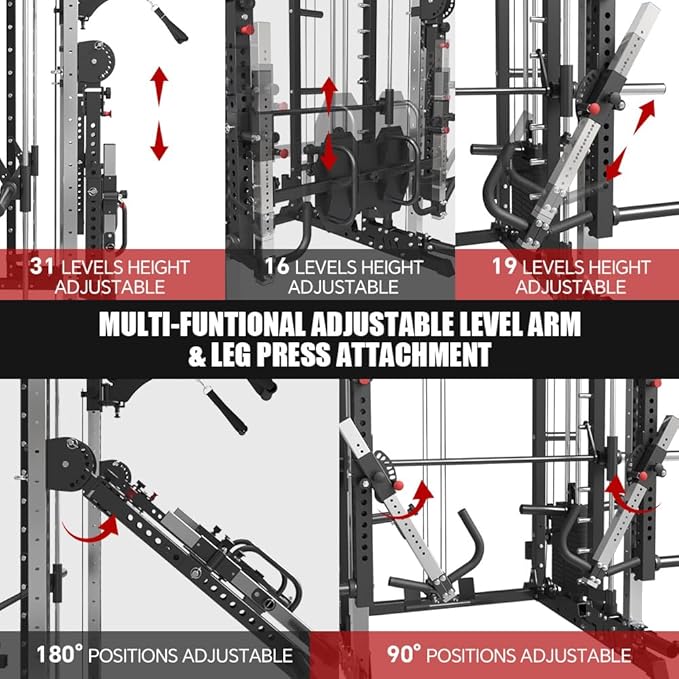 31 LEVELS HEIGHT ADJUSTABLE

16 LEVELS HEIGHT ADJUSTABLE

19 LEVELS HEIGHT ADJUSTABLE

MULTI-FUNTIONAL ADJUSTABLE LEVEL ARM & LEG PRESS ATTACHMENT

180° POSITIONS ADJUSTABLE

90° POSITIONS ADJUSTABLE