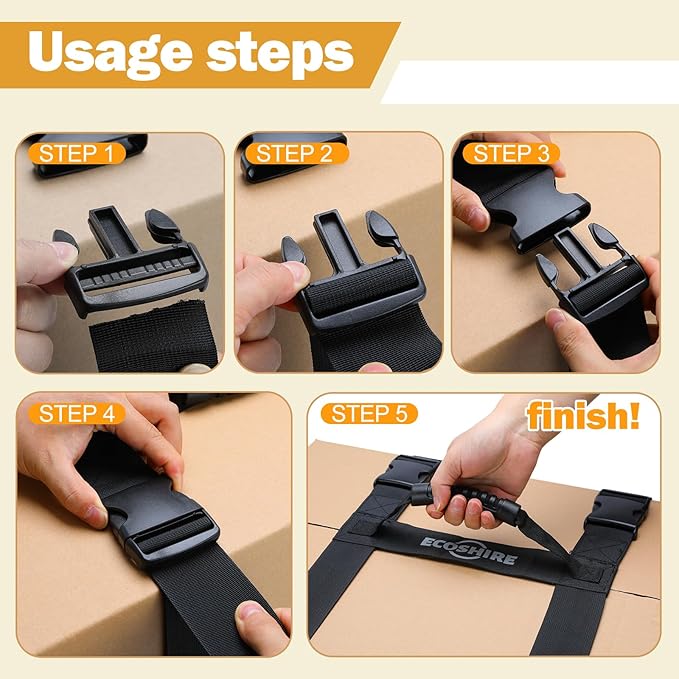 Usage steps

STEP 1

STEP 2

STEP 3

STEP 4

STEP 5

finish!

ECOSHIRE