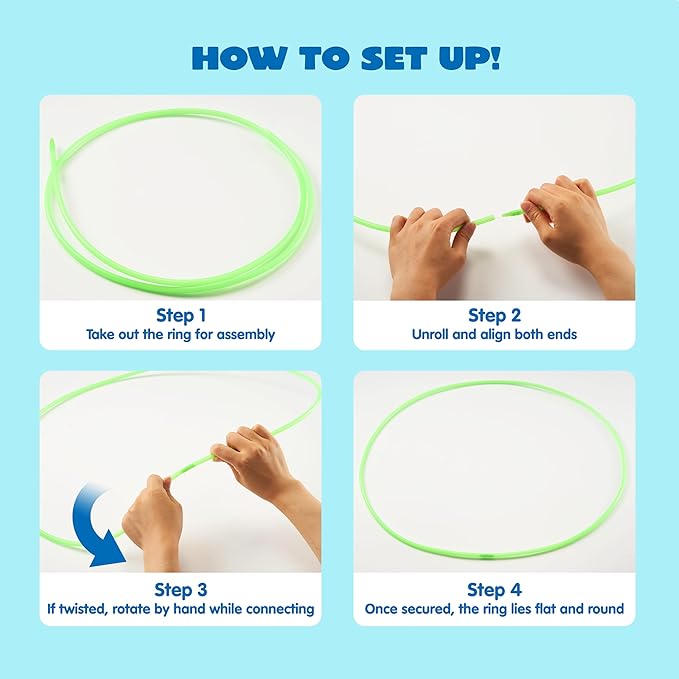 HOW TO SET UP!

Step 1
Take out the ring for assembly

Step 2
Unroll and align both ends

Step 3
If twisted, rotate by hand while connecting

Step 4
Once secured, the ring lies flat and round