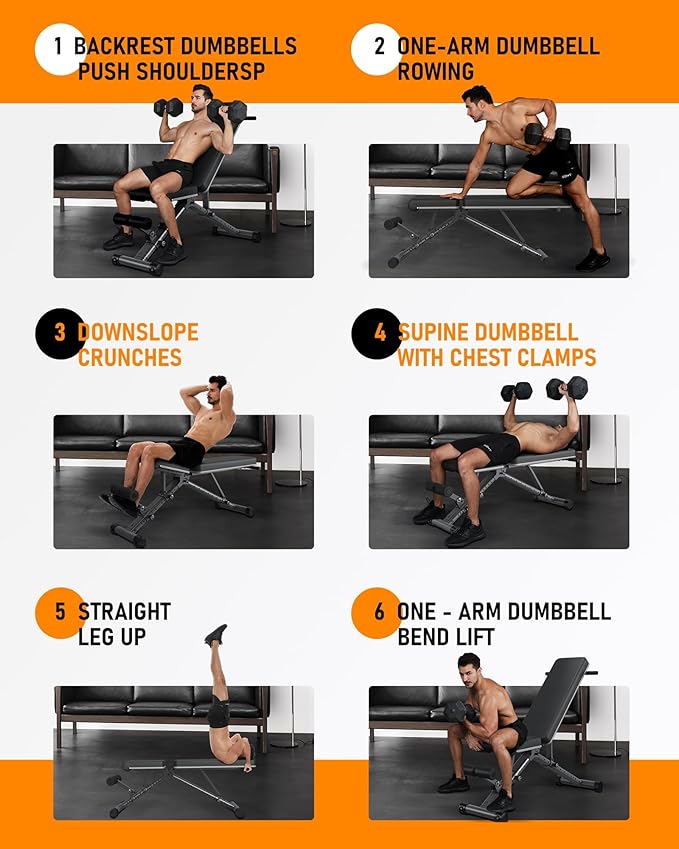 1 BACKREST DUMBBELLS PUSH SHOULDERSP

2 ONE-ARM DUMBBELL ROWING

3 DOWNSLOPE CRUNCHES

4 SUPINE DUMBBELL WITH CHEST CLAMPS

5 STRAIGHT LEG UP

6 ONE - ARM DUMBBELL BEND LIFT