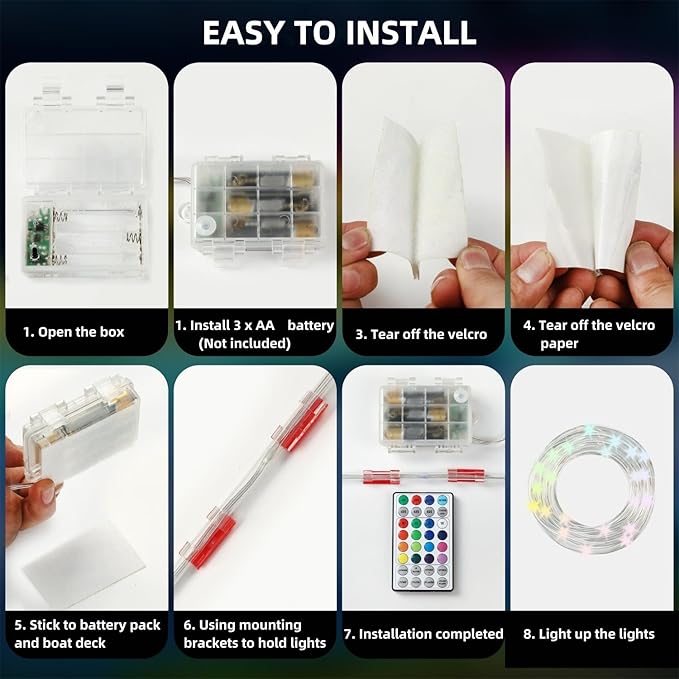 EASY TO INSTALL

1. Open the box

1. Install 3 x AA battery (Not included)

3. Tear off the velcro

4. Tear off the velcro paper

5. Stick to battery pack and boat deck

6. Using mounting brackets to hold lights

7. Installation completed

8. Light up the lights