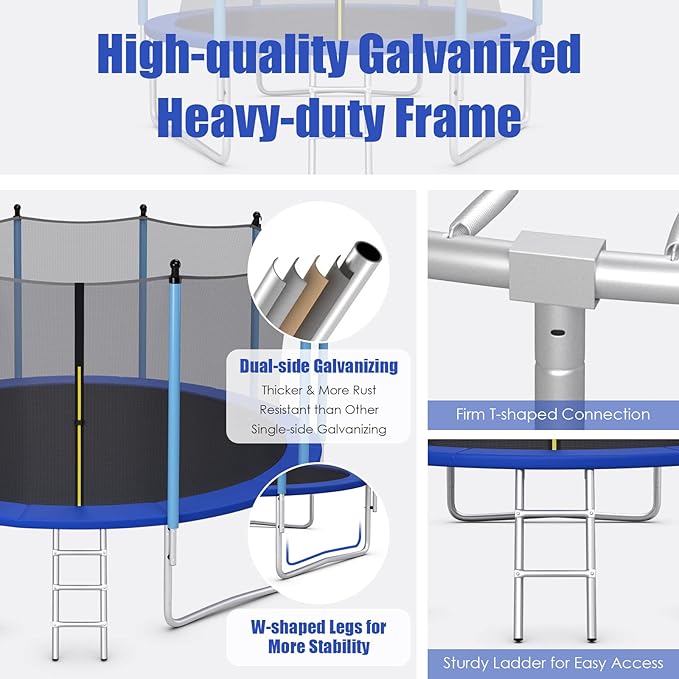 High-quality Galvanized Heavy-duty Frame

Dual-side Galvanizing
Thicker & More Rust Resistant than Other Single-side Galvanizing

W-shaped Legs for More Stability

Firm T-shaped Connection

Sturdy Ladder for Easy Access