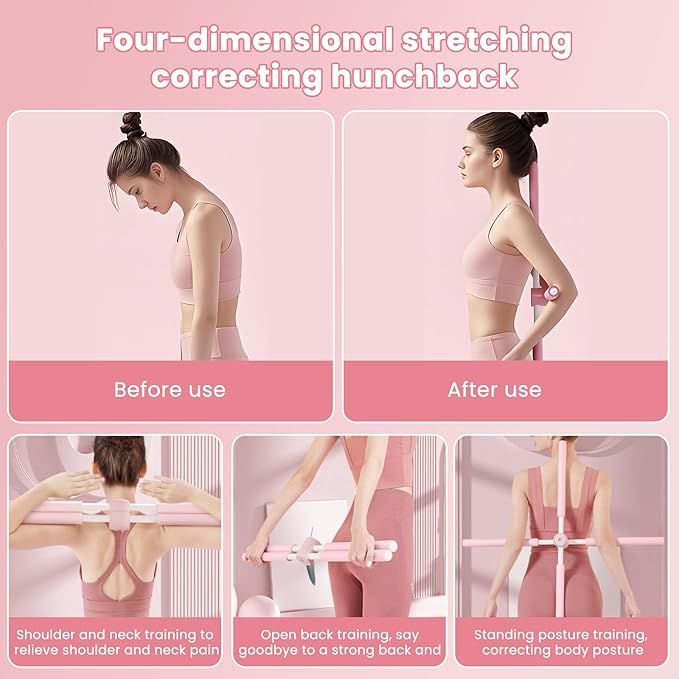 Four-dimensional stretching correcting hunchback

Before use

After use

Shoulder and neck training to relieve shoulder and neck pain

Open back training, say goodbye to a strong back and

Standing posture training, correcting body posture