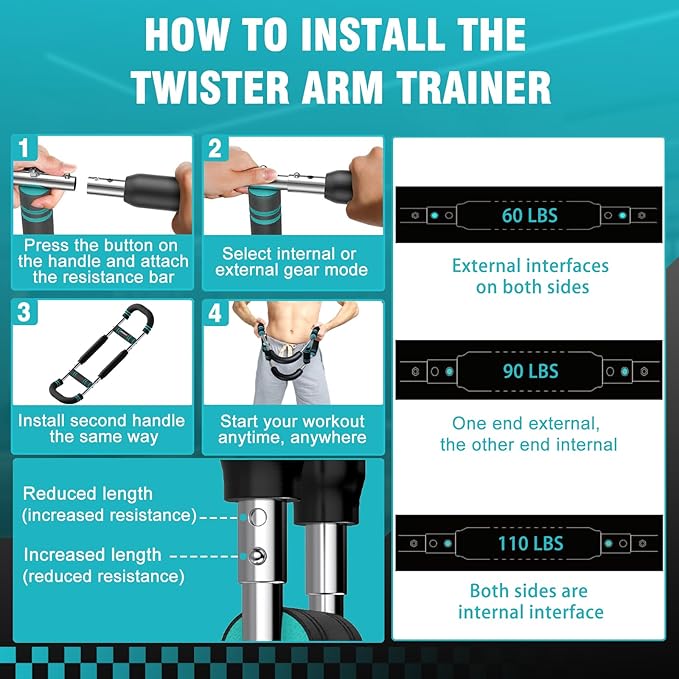 HOW TO INSTALL THE TWISTER ARM TRAINER

1
Press the button on the handle and attach the resistance bar

2
Select internal or external gear mode

3
Install second handle the same way

4
Start your workout anytime, anywhere

Reduced length (increased resistance)
Increased length (reduced resistance)

60 LBS
External interfaces on both sides

90 LBS
One end external, the other end internal

110 LBS
Both sides are internal interface