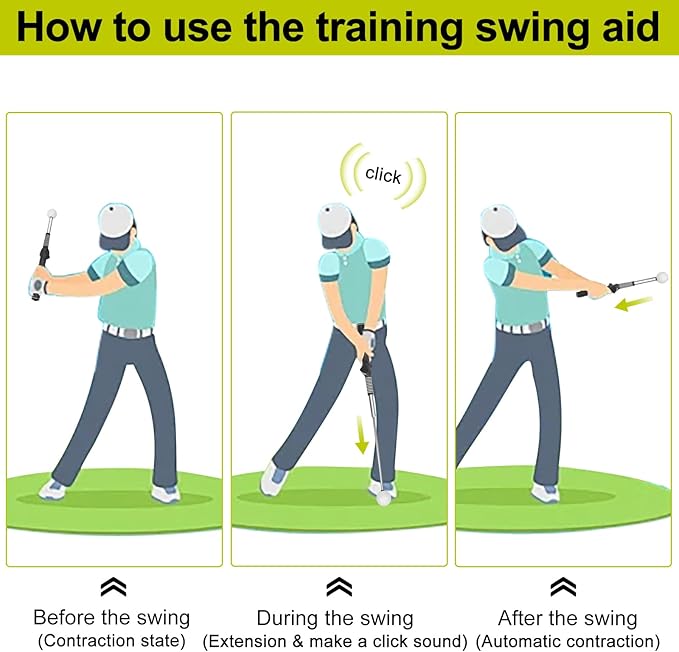 How to use the training swing aid

click

Before the swing
(Contraction state)

During the swing
(Extension & make a click sound)

After the swing
(Automatic contraction)