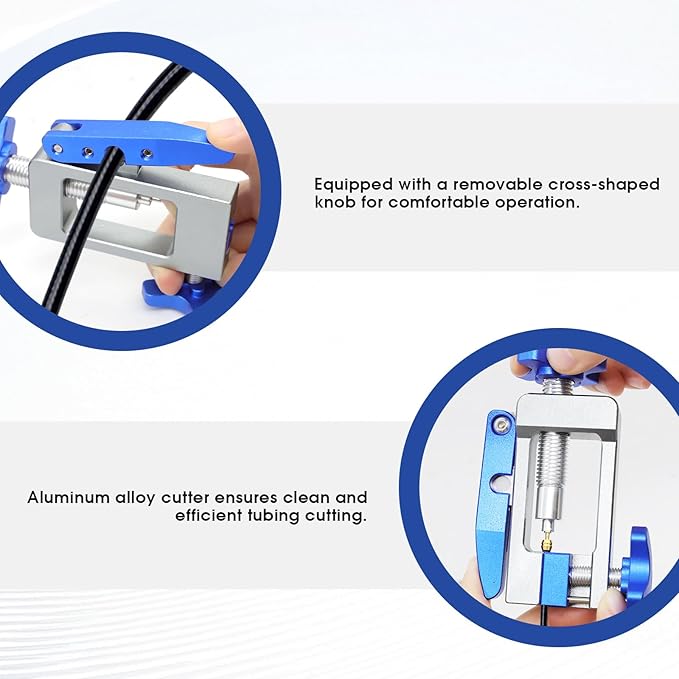 Equipped with a removable cross-shaped knob for comfortable operation.

Aluminum alloy cutter ensures clean and efficient tubing cutting.