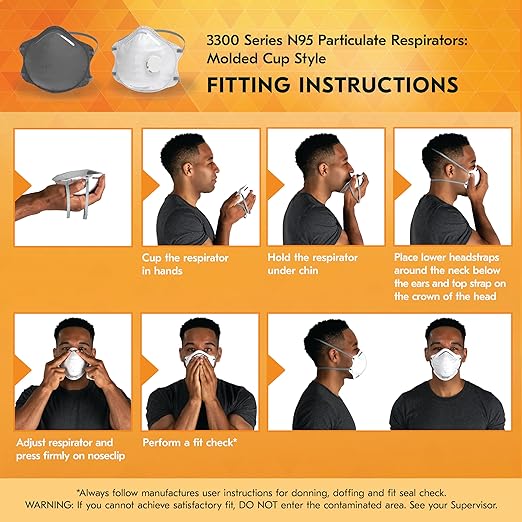 3300 Series N95 Particulate Respirators: Molded Cup Style

FITTING INSTRUCTIONS

Cup the respirator in hands

Hold the respirator under chin

Place lower headstraps around the neck below the ears and top strap on the crown of the head

Adjust respirator and press firmly on noseclip

Perform a fit check*

*Always follow manufactures user instructions for donning, doffing and fit seal check.
WARNING: If you cannot achieve satisfactory fit, DO NOT enter the contaminated area. See your Supervisor.