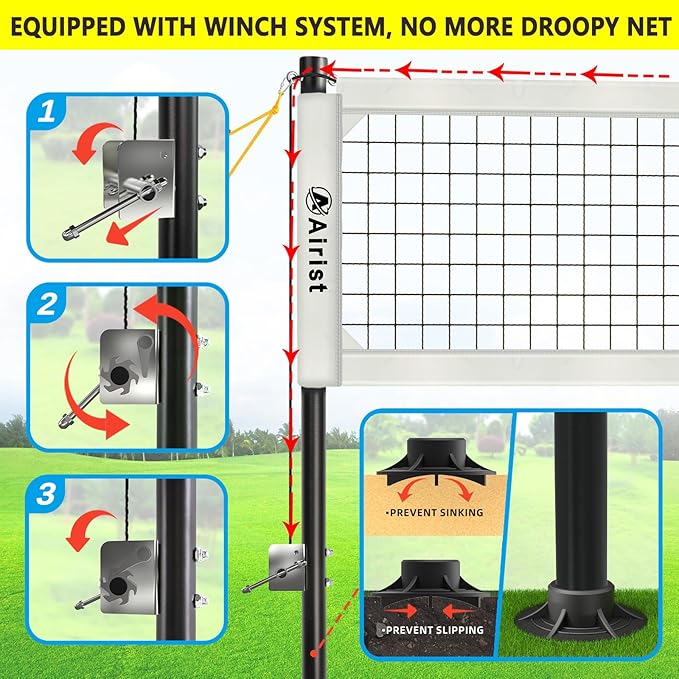 EQUIPPED WITH WINCH SYSTEM, NO MORE DROOPY NET

1

2

3

Airist

•PREVENT SINKING

•PREVENT SLIPPING