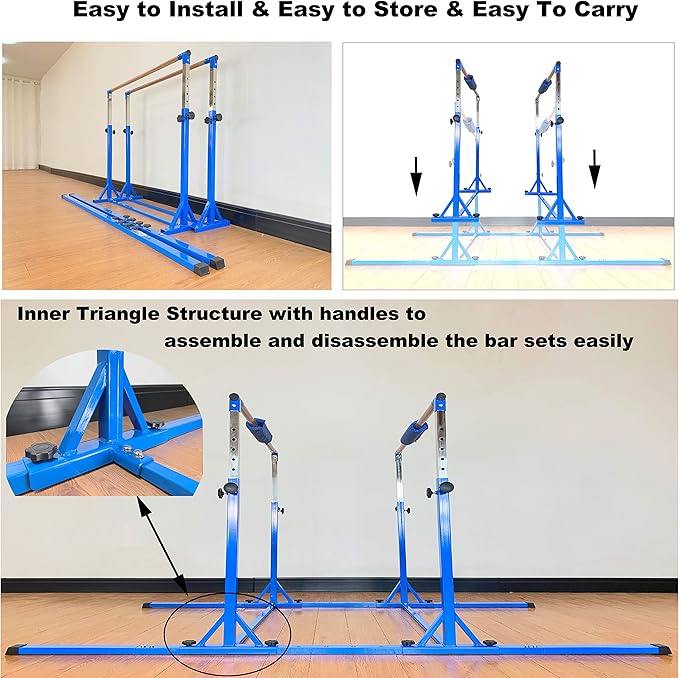 Easy to Install & Easy to Store & Easy To Carry

Inner Triangle Structure with handles to assemble and disassemble the bar sets easily