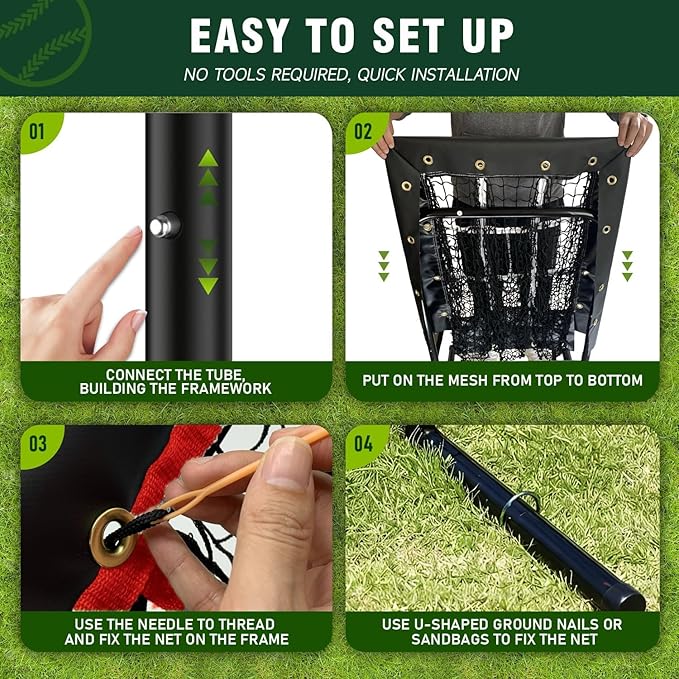 EASY TO SET UP
NO TOOLS REQUIRED, QUICK INSTALLATION

01
CONNECT THE TUBE, BUILDING THE FRAMEWORK

02
PUT ON THE MESH FROM TOP TO BOTTOM

03
USE THE NEEDLE TO THREAD AND FIX THE NET ON THE FRAME

04
USE U-SHAPED GROUND NAILS OR SANDBAGS TO FIX THE NET