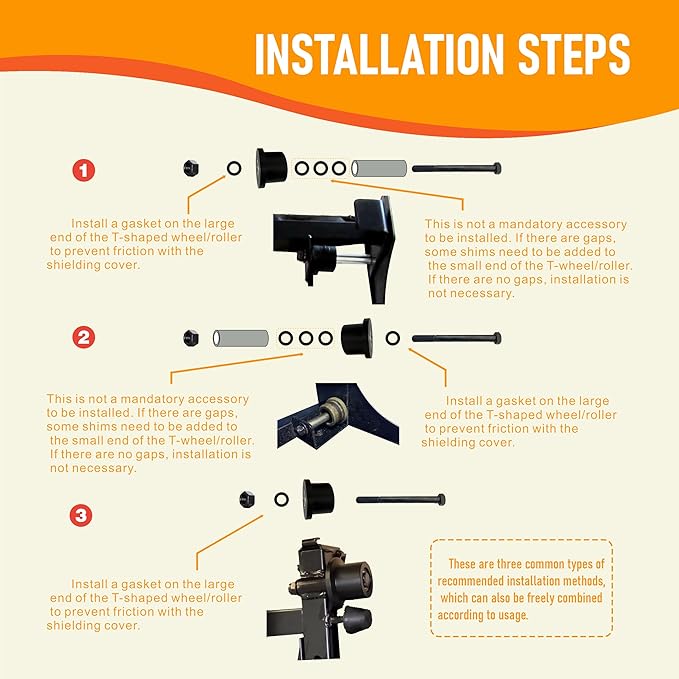 INSTALLATION STEPS

1

Install a gasket on the large end of the T-shaped wheel/roller to prevent friction with the shielding cover.

This is not a mandatory accessory to be installed. If there are gaps, some shims need to be added to the small end of the T-wheel/roller. If there are no gaps, installation is not necessary.

2

This is not a mandatory accessory to be installed. If there are gaps, some shims need to be added to the small end of the T-wheel/roller. If there are no gaps, installation is not necessary.

Install a gasket on the large end of the T-shaped wheel/roller to prevent friction with the shielding cover.

3

Install a gasket on the large end of the T-shaped wheel/roller to prevent friction with the shielding cover.

These are three common types of recommended installation methods, which can also be freely combined according to usage.